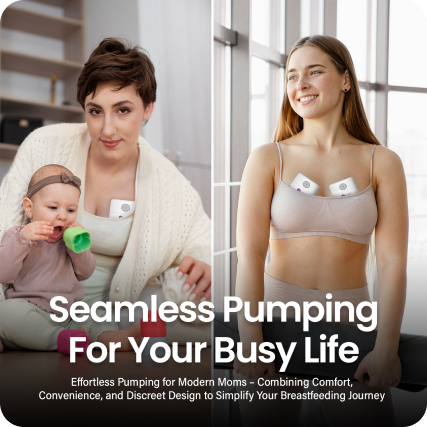 Seamless Pumping For Your Busy Life

Effortless Pumping for Modern Moms – Combining Comfort, Convenience, and Discreet Design to Simplify Your Breastfeeding Journey